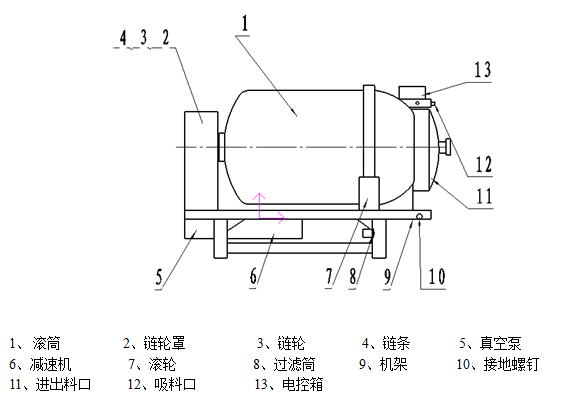 4 3 2
1
13
12
11
5
6
7
8
9
10

1、滚筒　2、链轮罩　3、链轮　4、链条　5、真空泵
6、减速机　7、滚轮　8、过滤筒　9、机架　10、接地螺钉
11、进出料口　12、吸料口　13、电控箱