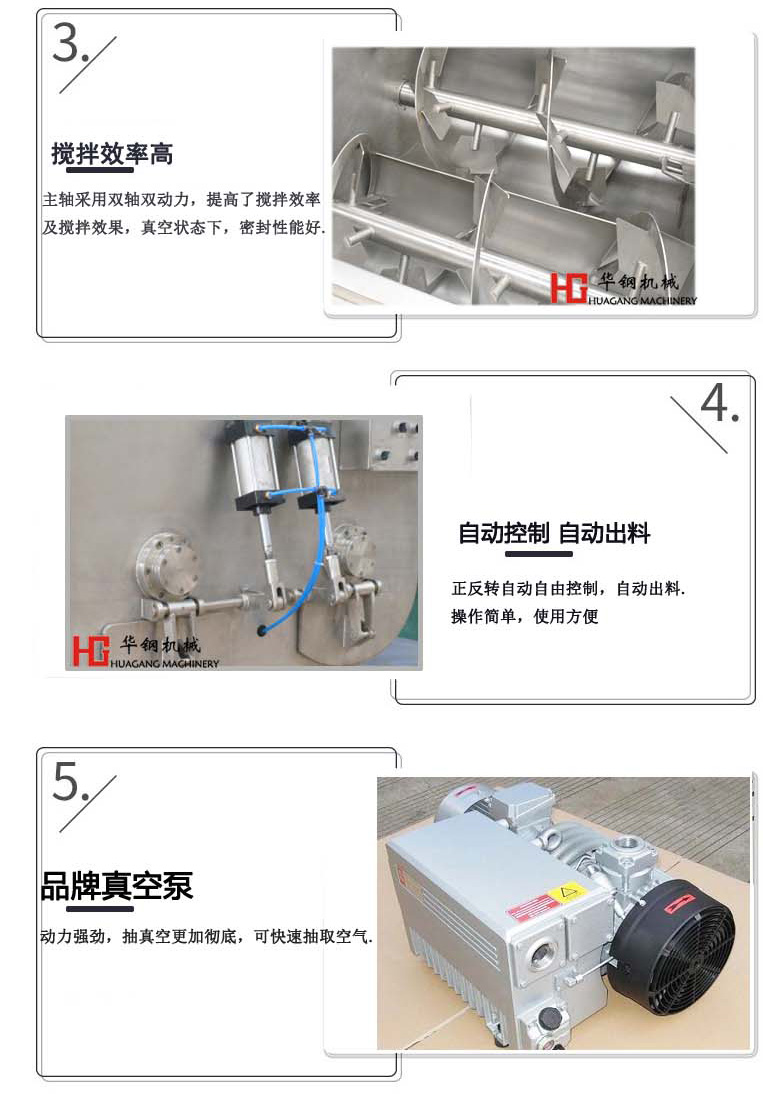 3.

搅拌效率高

主轴采用双轴双动力，提高了搅拌效率及搅拌效果，真空状态下，密封性能好.

HG 华钢机械 HUAGANG MACHINERY

4.

自动控制 自动出料

正反转自动自由控制，自动出料.
操作简单，使用方便

HG 华钢机械 HUAGANG MACHINERY

5.

品牌真空泵

动力强劲，抽真空更加彻底，可快速抽取空气.